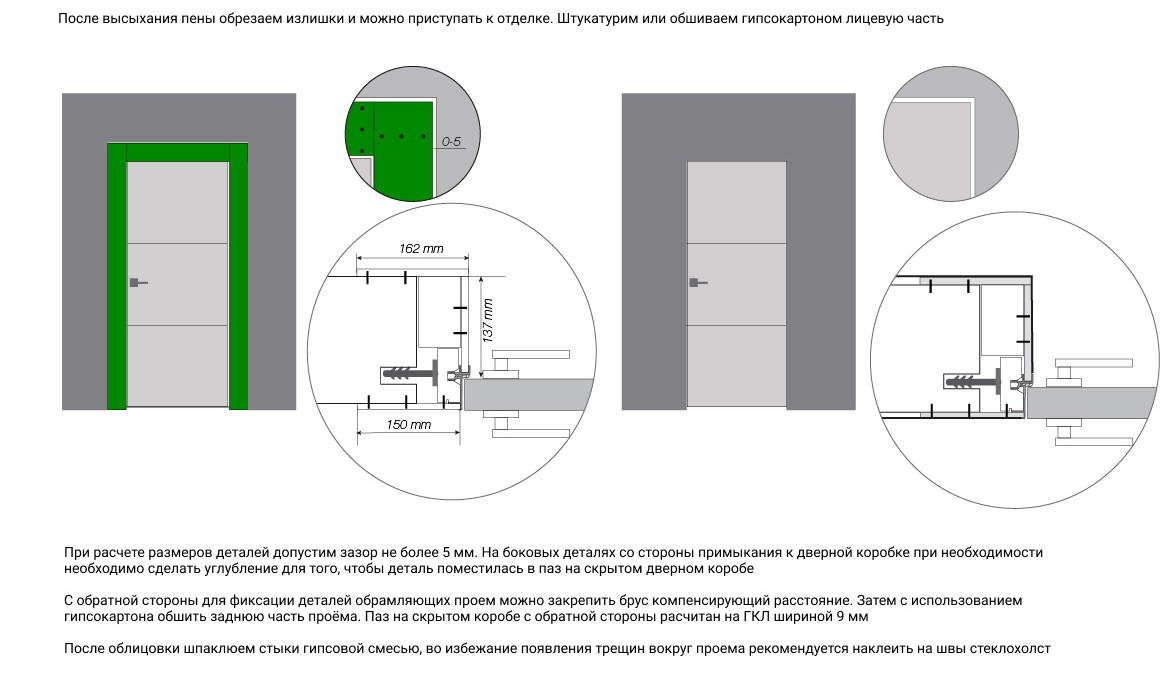 После высыхания пены обрезаем излишки и можно приступать к отделке. Штукатурим или обшиваем гипсокартоном лицевую часть

0-5

162 mm

137 mm

150 mm

При расчете размеров деталей допустим зазор не более 5 мм. На боковых деталях со стороны примыкания к дверной коробке при необходимости необходимо сделать углубление для того, чтобы деталь поместилась в паз на скрытом дверном коробе

С обратной стороны для фиксации деталей обрамляющих проем можно закрепить брус компенсирующий расстояние. Затем с использованием гипсокартона обшить заднюю часть проёма. Паз на скрытом коробе с обратной стороны расчитан на ГКЛ шириной 9 мм

После облицовки шпаклюем стыки гипсовой смесью, во избежание появления трещин вокруг проема рекомендуется наклеить на швы стеклохолст